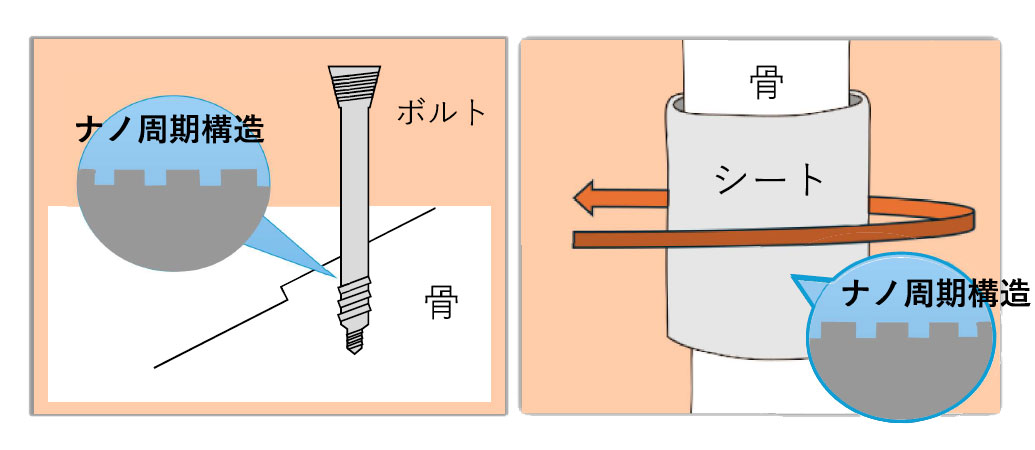 ナノ周期構造

ボルト

骨

骨

シート

ナノ周期構造